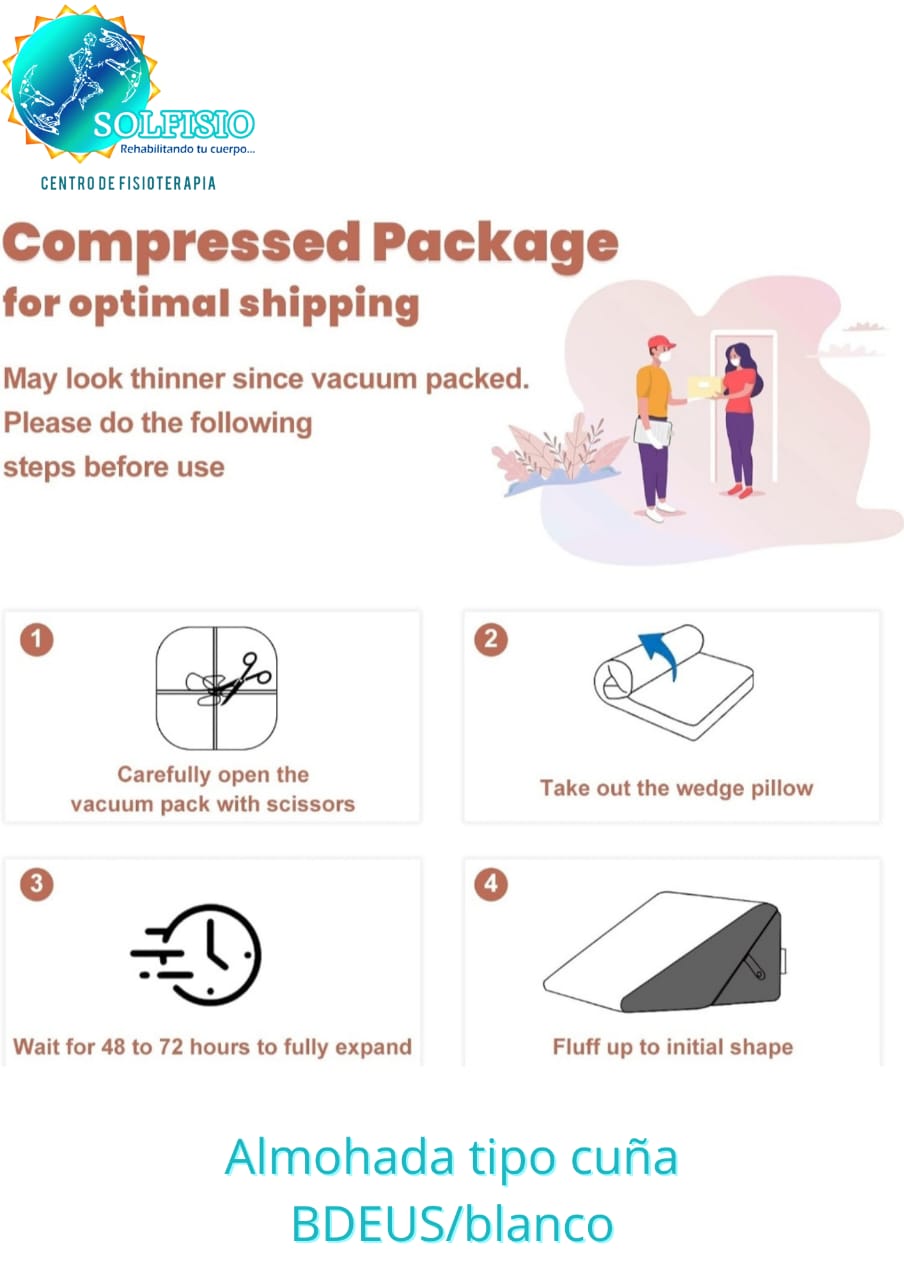 SOLFISIO
Rehabilitando tu cuerpo...
CENTRO DE FISIOTERAPIA

Compressed Package
for optimal shipping

May look thinner since vacuum packed. Please do the following steps before use

1
Carefully open the vacuum pack with scissors

2
Take out the wedge pillow

3
Wait for 48 to 72 hours to fully expand

4
Fluff up to initial shape

Almohada tipo cuña
BDEUS/blanco